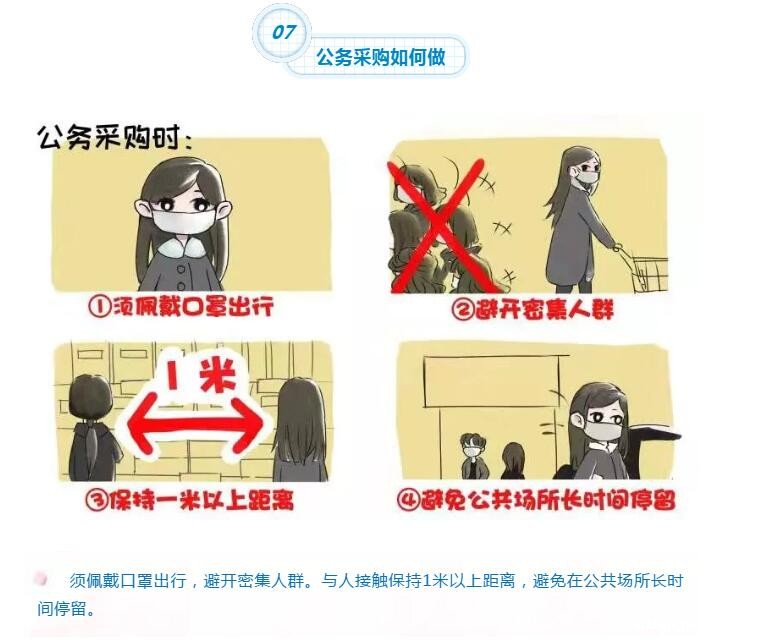 07
公务采购如何做

公务采购时：

①须佩戴口罩出行

②避开密集人群

1米

③保持一米以上距离

④避免公共场所长时间停留

须佩戴口罩出行，避开密集人群。与人接触保持1米以上距离，避免在公共场所长时间停留。