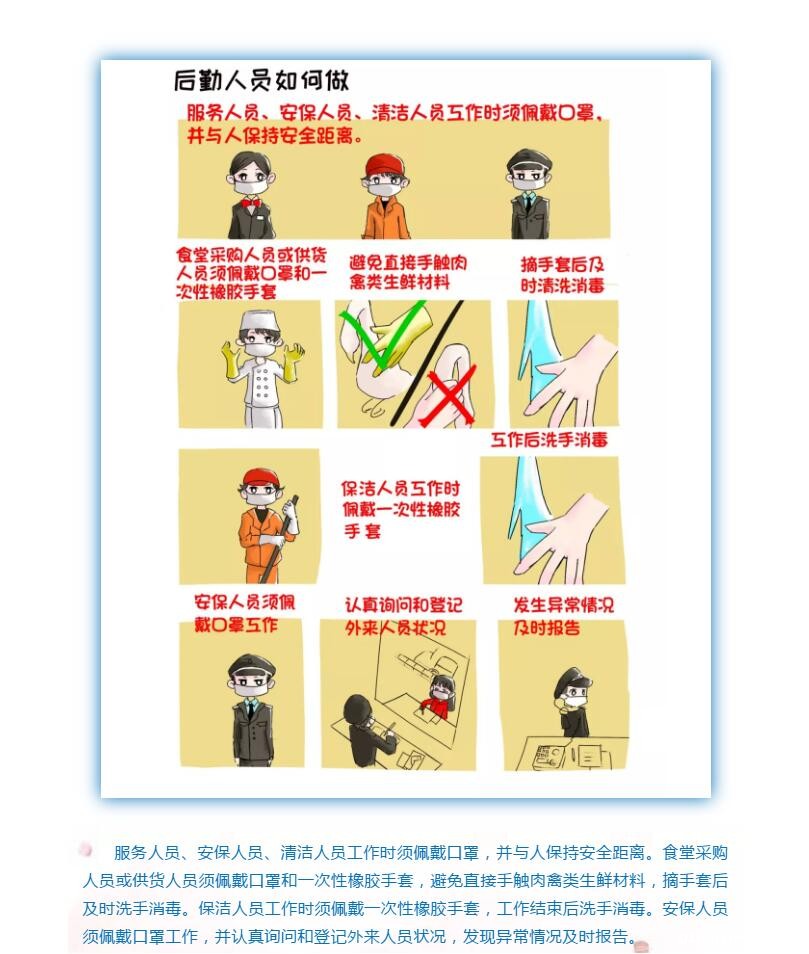 后勤人员如何做

服务人员、安保人员、清洁人员工作时须佩戴口罩，并与人保持安全距离。

食堂采购人员或供货人员须佩戴口罩和一次性橡胶手套

避免直接手触肉禽类生鲜材料

摘手套后及时清洗消毒

工作后洗手消毒

保洁人员工作时佩戴一次性橡胶手套

安保人员须佩戴口罩工作

认真询问和登记外来人员状况

发生异常情况及时报告

服务人员、安保人员、清洁人员工作时须佩戴口罩，并与人保持安全距离。食堂采购人员或供货人员须佩戴口罩和一次性橡胶手套，避免直接手触肉禽类生鲜材料，摘手套后及时洗手消毒。保洁人员工作时须佩戴一次性橡胶手套，工作结束后洗手消毒。安保人员须佩戴口罩工作，并认真询问和登记外来人员状况，发现异常情况及时报告。